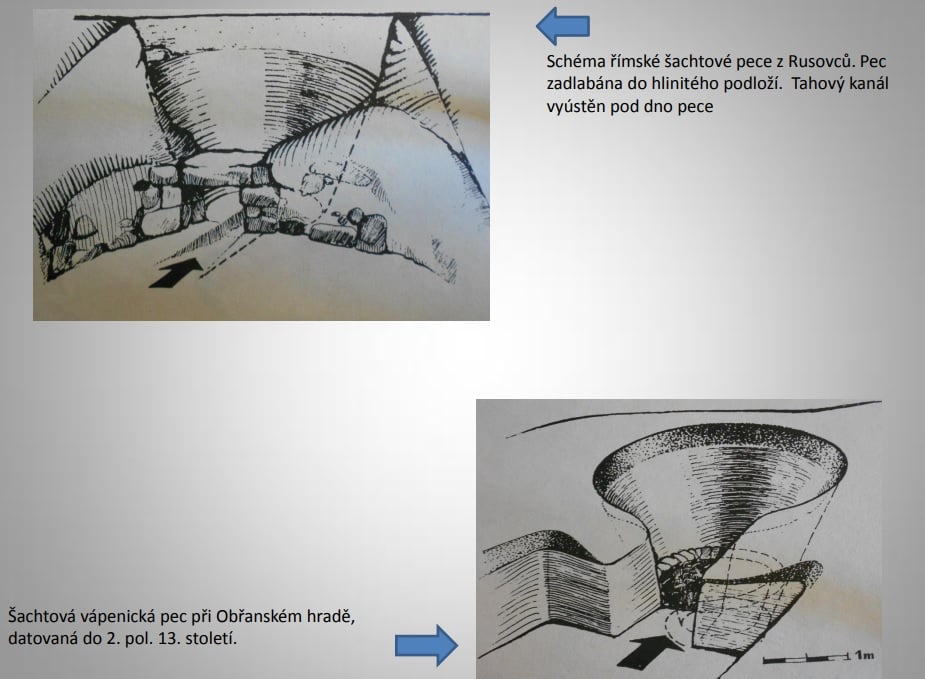 Schéma římské šachtové pece z Rusovců. Pec zadlabána do hlinitého podloží. Tahový kanál vyústěn pod dno pece

Šachtová vápenická pec při Obřanském hradě, datovaná do 2. pol. 13. století.

1m